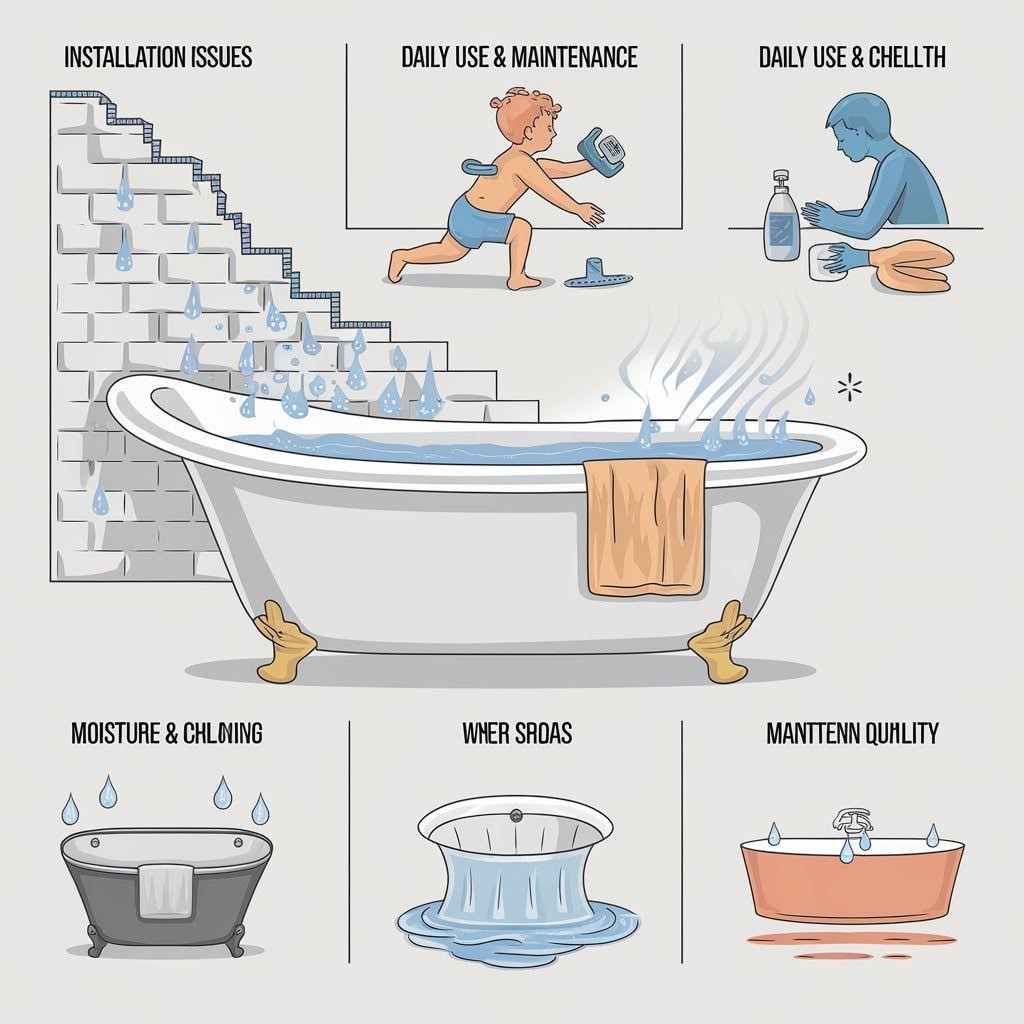 INSTALLATION ISSUES

DAILY USE & MAINTENANCE

DAILY USE & CHELLTH

MOISTURE & CHLONING

WNER SROAS

MANTTENN QUHLITY